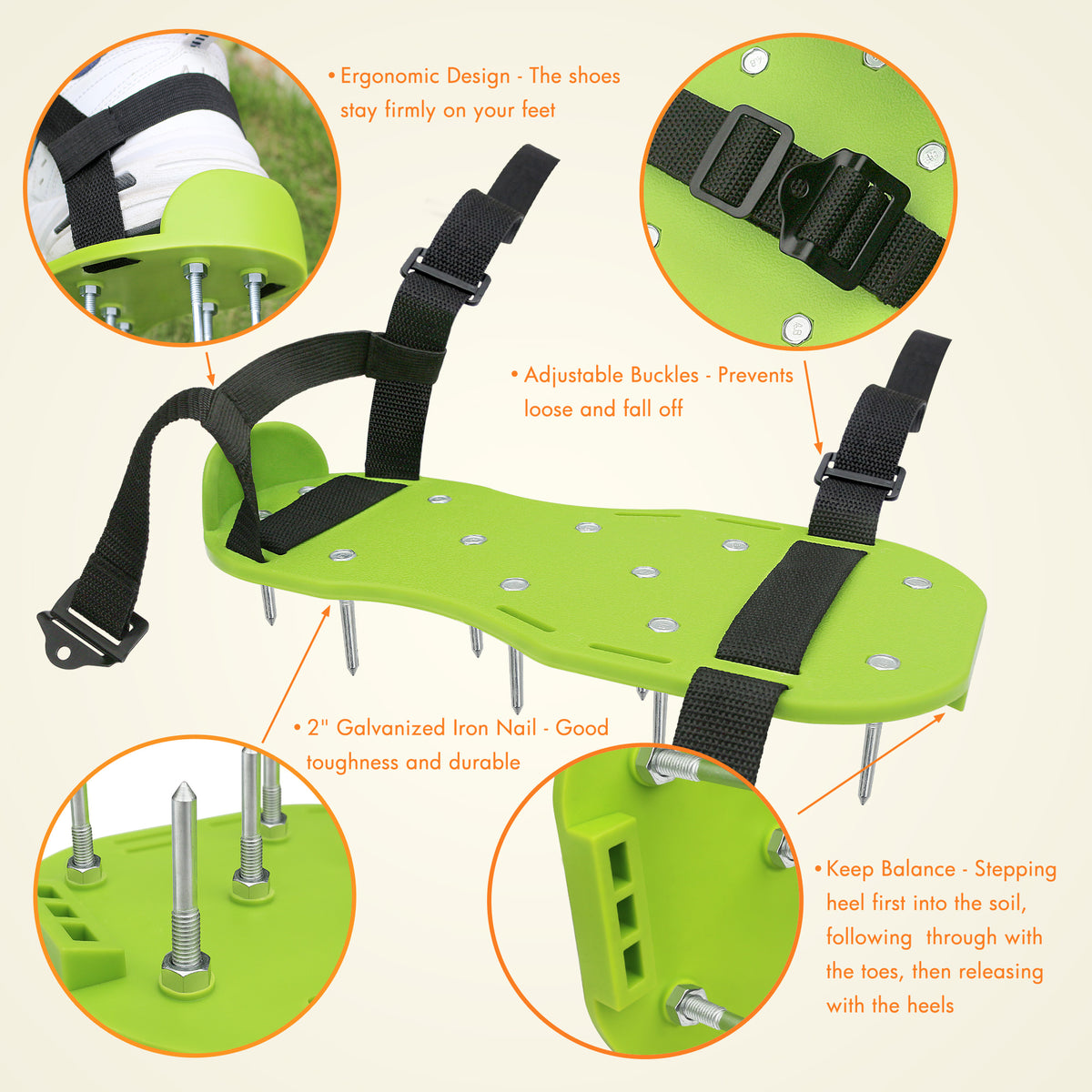 • Ergonomic Design - The shoes stay firmly on your feet

• Adjustable Buckles - Prevents loose and fall off

• 2" Galvanized Iron Nail - Good toughness and durable

• Keep Balance - Stepping heel first into the soil, following through with the toes, then releasing with the heels