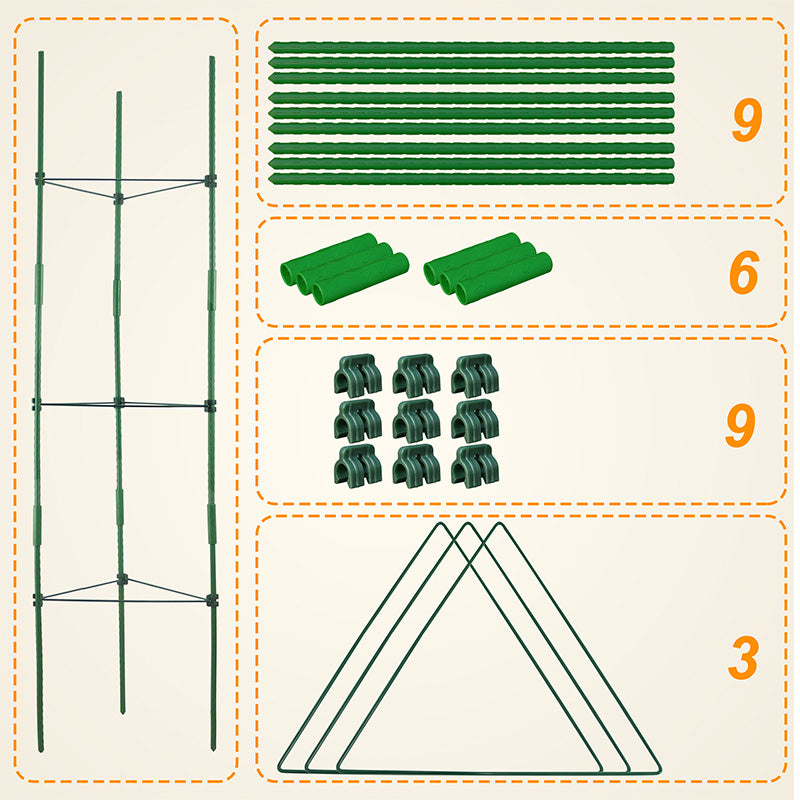 9

6

9

3